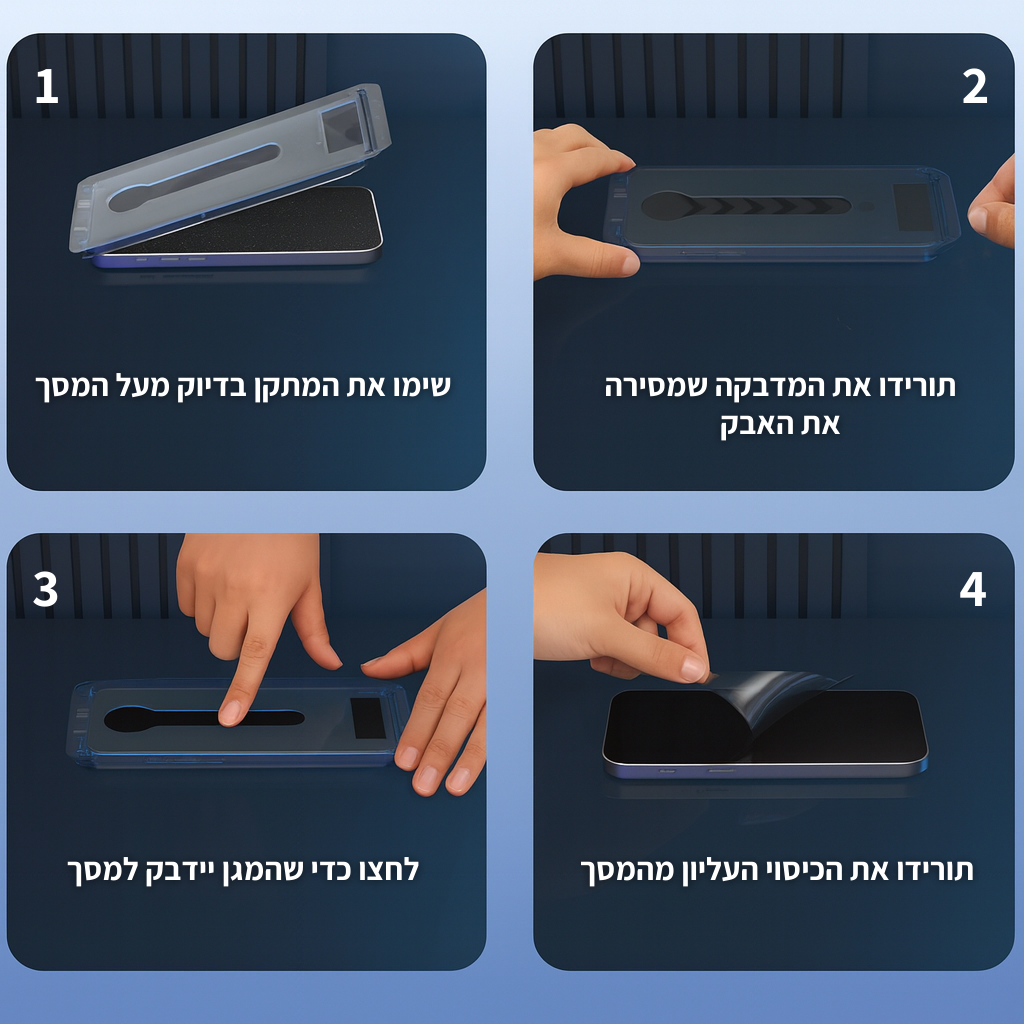 1

שימו את המתקן בדיוק מעל המסך

2

תורידו את המדבקה שמסירה את האבק

3

לחצו כדי שהמגן יידבק למסך

4

תורידו את הכיסוי העליון מהמסך